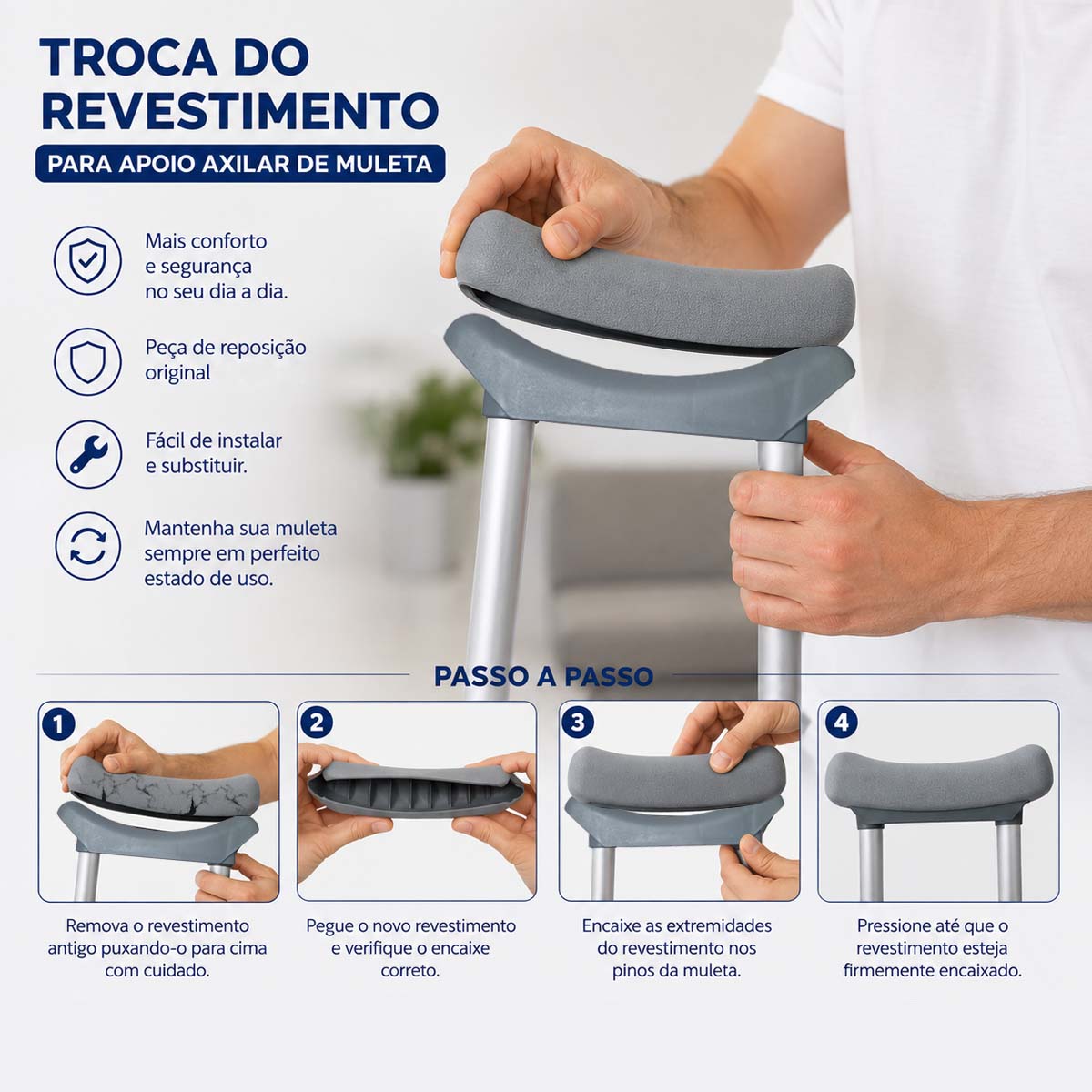 TROCA DO REVESTIMENTO

PARA APOIO AXILAR DE MULETA

Mais conforto e segurança no seu dia a dia.

Peça de reposição original

Fácil de instalar e substituir.

Mantenha sua muleta sempre em perfeito estado de uso.

PASSO A PASSO

1

Remova o revestimento antigo puxando-o para cima com cuidado.

2

Pegue o novo revestimento e verifique o encaixe correto.

3

Encaixe as extremidades do revestimento nos pinos da muleta.

4

Pressione até que o revestimento esteja firmemente encaixado.