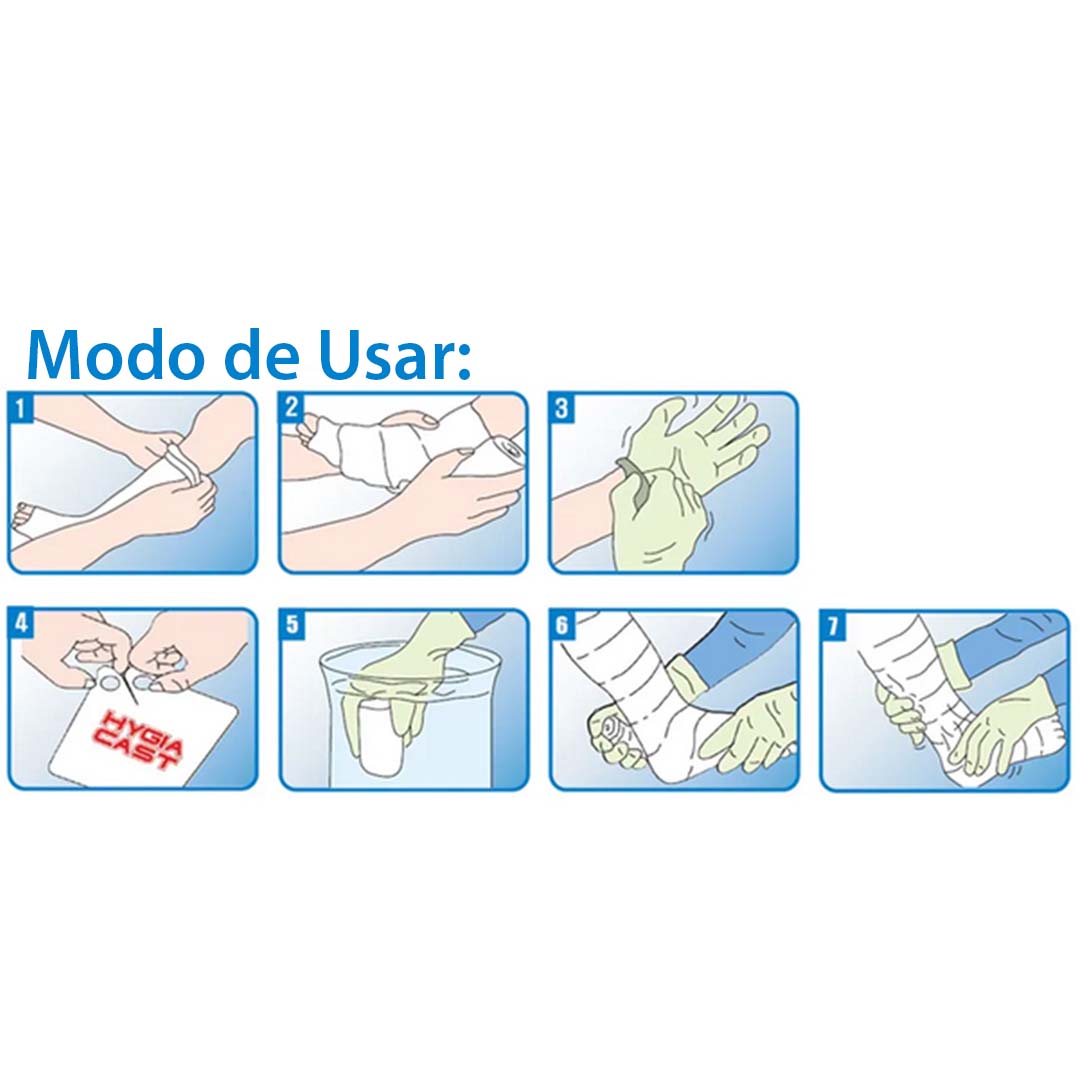 Modo de Usar:

1

2

3

4

HYGIA CAST

5

6

7