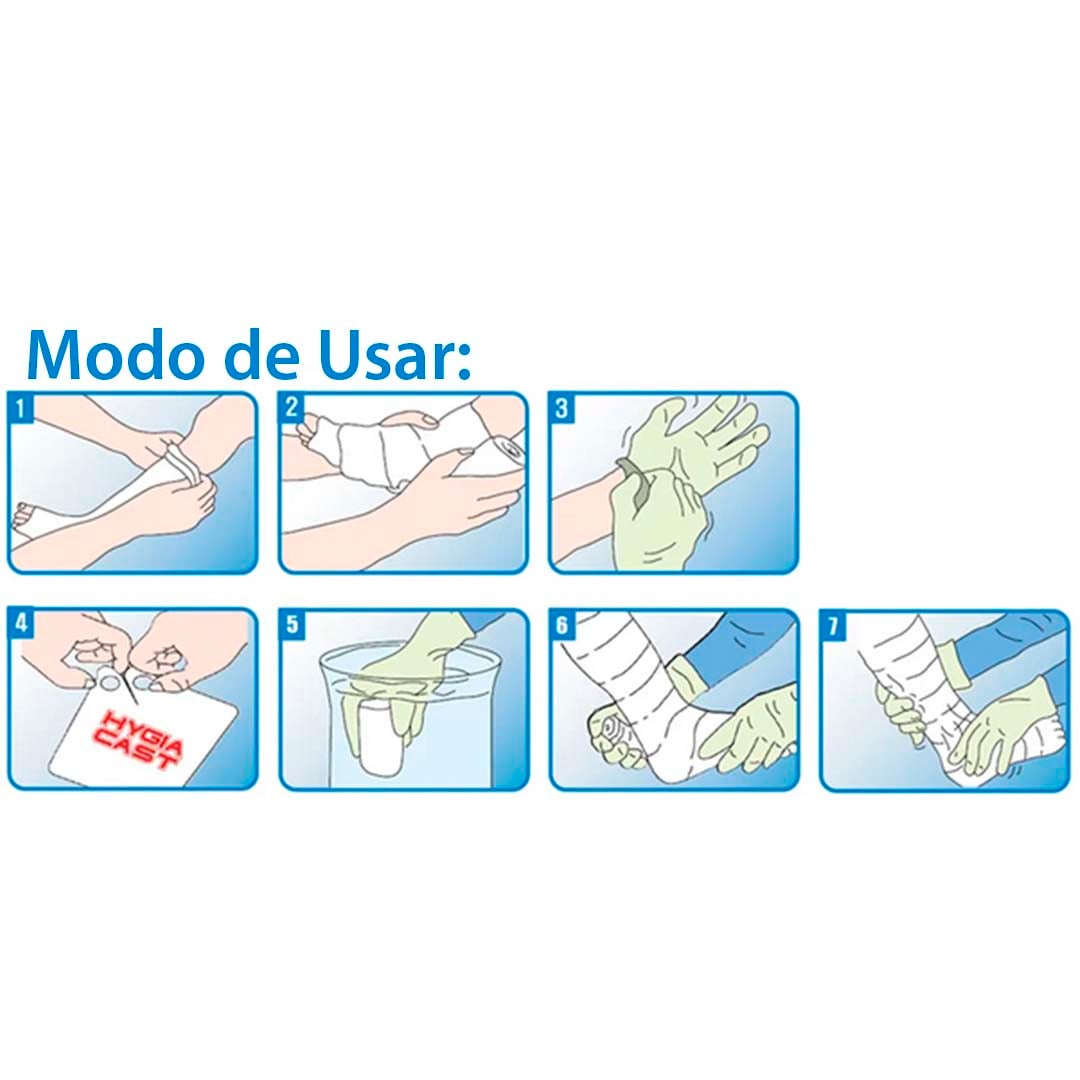 Modo de Usar:

1

2

3

4

HYGIA CAST

5

6

7