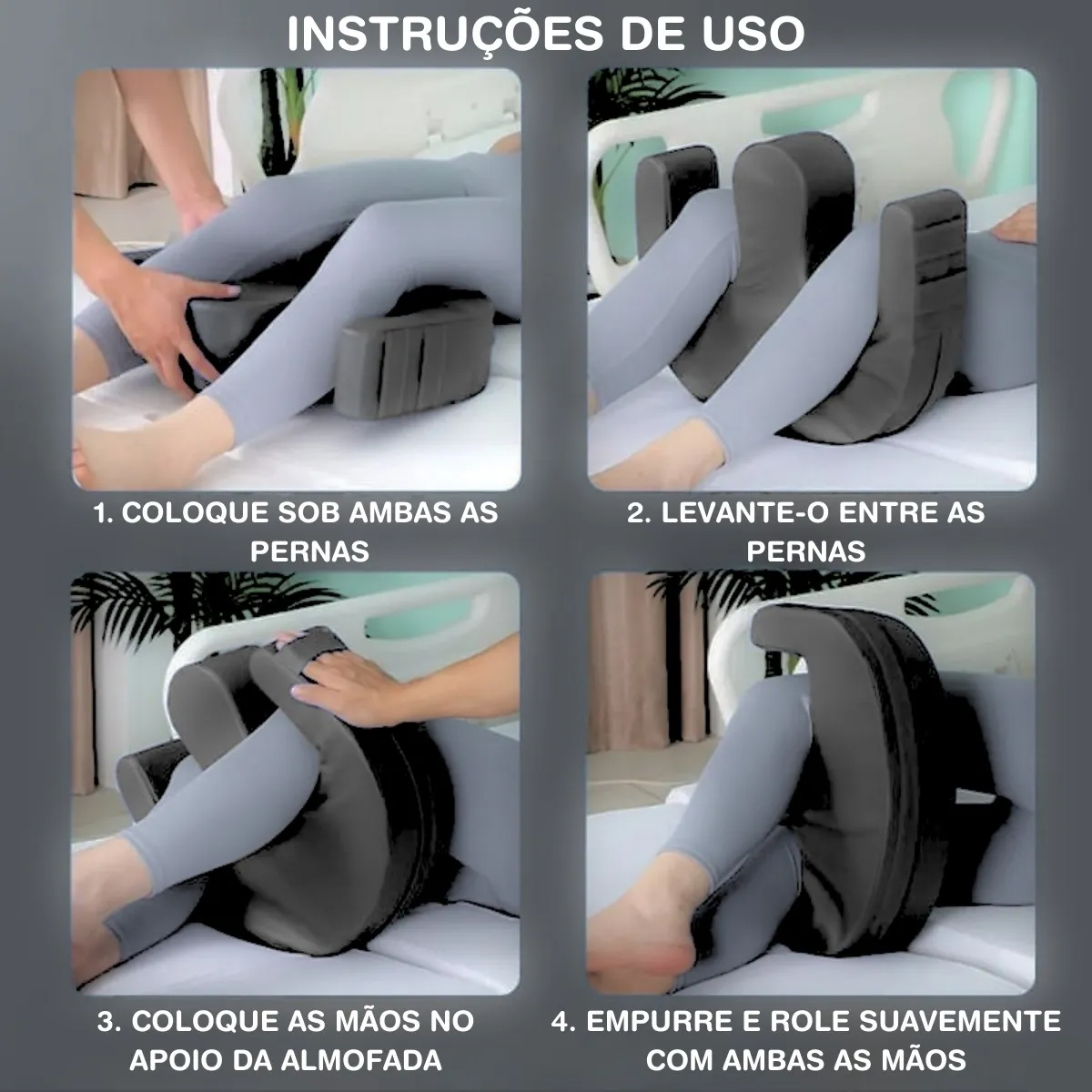 INSTRUÇÕES DE USO

1. COLOQUE SOB AMBAS AS PERNAS

2. LEVANTE-O ENTRE AS PERNAS

3. COLOQUE AS MÃOS NO APOIO DA ALMOFADA

4. EMPURRE E ROLE SUAVEMENTE COM AMBAS AS MÃOS